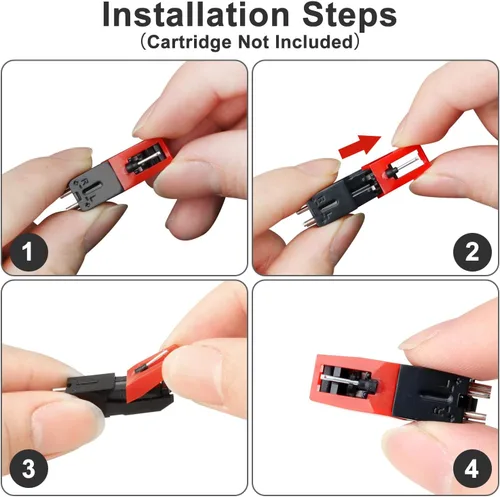 Installation Steps
（Cartridge Not Included）

R L

1

2

3

4