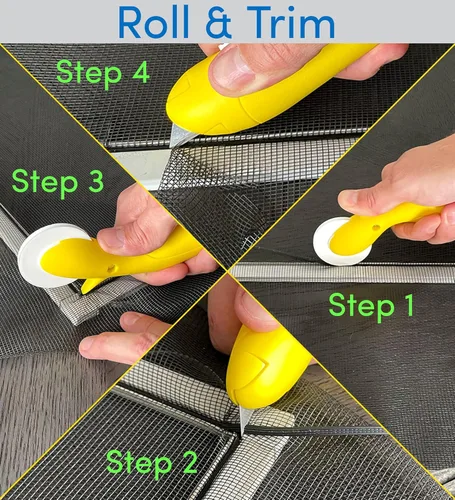 Roll & Trim

Step 4

Step 3

Step 1

Step 2