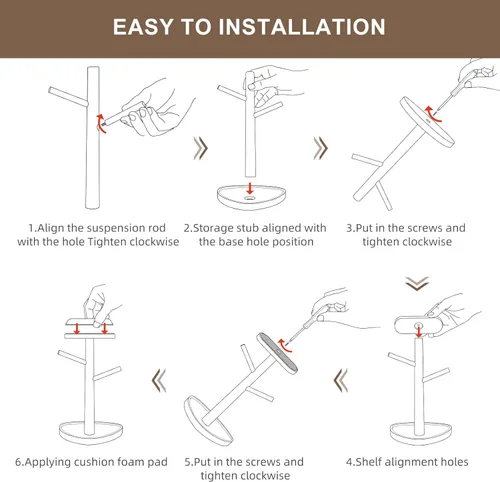 EASY TO INSTALLATION

1.Align the suspension rod with the hole Tighten clockwise

2.Storage stub aligned with the base hole position

3.Put in the screws and tighten clockwise

6.Applying cushion foam pad

5.Put in the screws and tighten clockwise

4.Shelf alignment holes