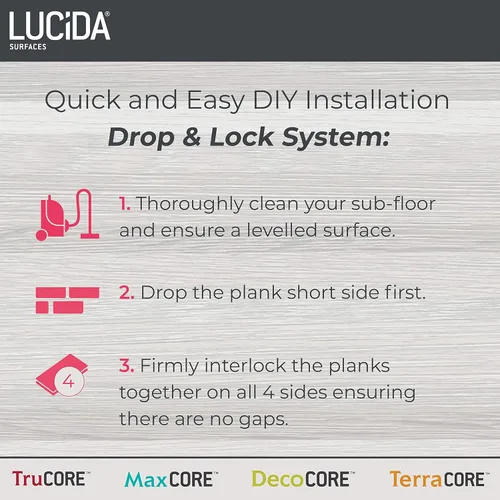 LUCiDA®
SURFACES

Quick and Easy DIY Installation
Drop & Lock System:

1. Thoroughly clean your sub-floor and ensure a levelled surface.

2. Drop the plank short side first.

4

3. Firmly interlock the planks together on all 4 sides ensuring there are no gaps.

TruCORE™ MaxCORE™ DecoCORE™ TerraCORE™