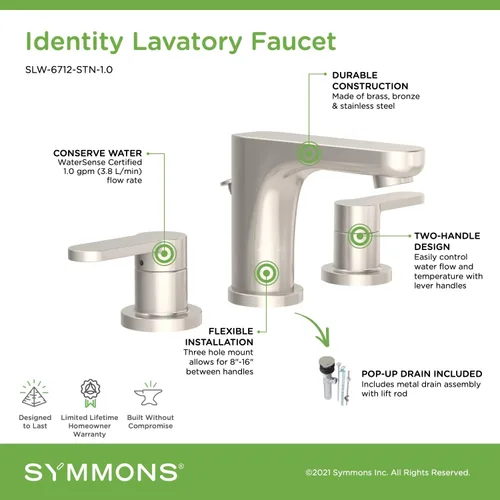 Identity Lavatory Faucet

SLW-6712-STN-1.0

DURABLE CONSTRUCTION
Made of brass, bronze & stainless steel

CONSERVE WATER
WaterSense Certified 1.0 gpm (3.8 L/min) flow rate

TWO-HANDLE DESIGN
Easily control water flow and temperature with lever handles

FLEXIBLE INSTALLATION
Three hole mount allows for 8"-16" between handles

POP-UP DRAIN INCLUDED
Includes metal drain assembly with lift rod

Designed to Last

Limited Lifetime Homeowner Warranty

Built Without Compromise

SYMMONS®

©2021 Symmons Inc. All Rights Reserved.