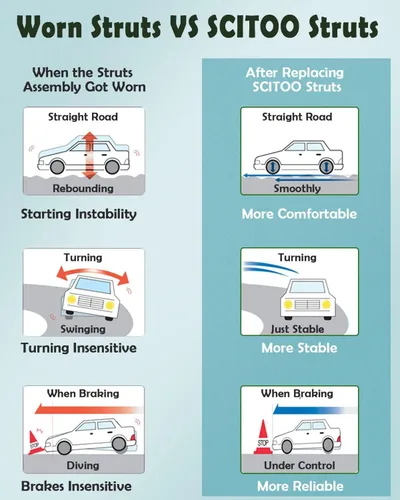 Worn Struts VS SCITOO Struts

When the Struts Assembly Got Worn

Straight Road

Rebounding

Starting Instability

Turning

Swinging

Turning Insensitive

When Braking

STOP

Diving

Brakes Insensitive

After Replacing SCITOO Struts

Straight Road

Smoothly

More Comfortable

Turning

Just Stable

More Stable

When Braking

STOP

Under Control

More Reliable