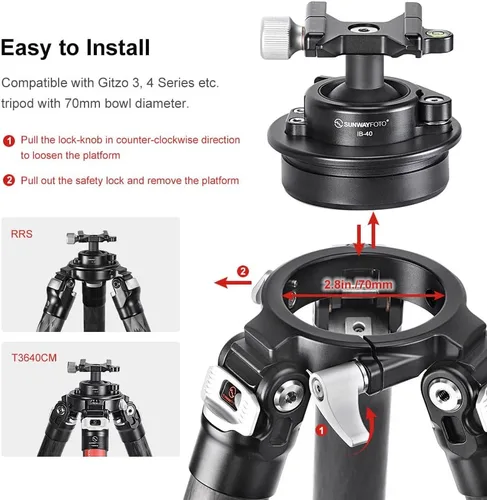 Easy to Install

Compatible with Gitzo 3, 4 Series etc. tripod with 70mm bowl diameter.

1 Pull the lock-knob in counter-clockwise direction to loosen the platform

2 Pull out the safety lock and remove the platform

RRS

T3640CM

SUNWAYFOTO
IB-40

2

2.8in./70mm

1