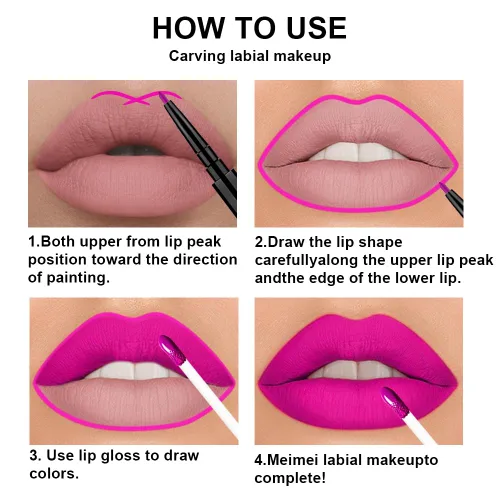 HOW TO USE
Carving labial makeup

1.Both upper from lip peak position toward the direction of painting.

2.Draw the lip shape carefullyalong the upper lip peak andthe edge of the lower lip.

3. Use lip gloss to draw colors.

4.Meimei labial makeupto complete!