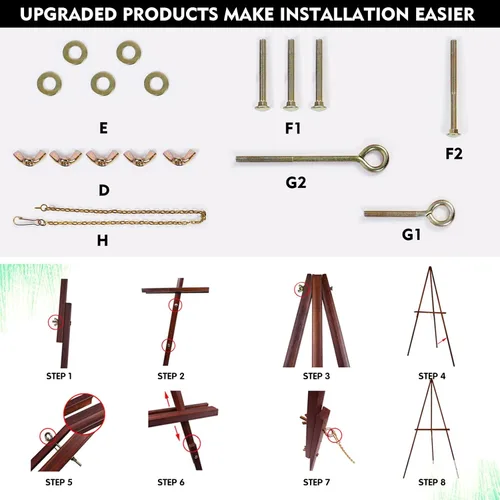 UPGRADED PRODUCTS MAKE INSTALLATION EASIER

E

F1

F2

D

G2

H

G1

STEP 1

STEP 2

STEP 3

STEP 4

STEP 5

STEP 6

STEP 7

STEP 8