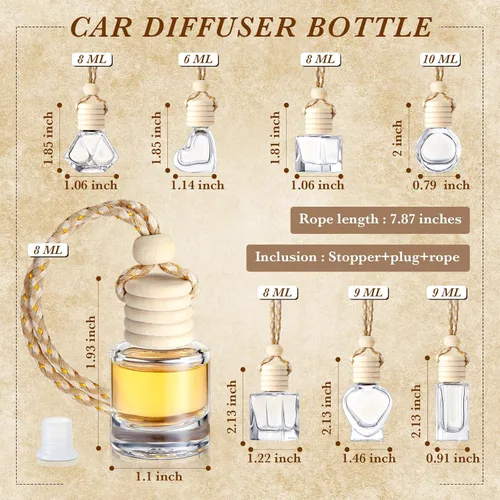 CAR DIFFUSER BOTTLE

8 ML
1.85 inch
1.06 inch

6 ML
1.85 inch
1.14 inch

8 ML
1.81 inch
1.06 inch

10 ML
2 inch
0.79 inch

Rope length : 7.87 inches

Inclusion : Stopper+plug+rope

8 ML
1.93 inch
1.1 inch

8 ML
2.13 inch
1.22 inch

9 ML
2.13 inch
1.46 inch

9 ML
2.13 inch
0.91 inch