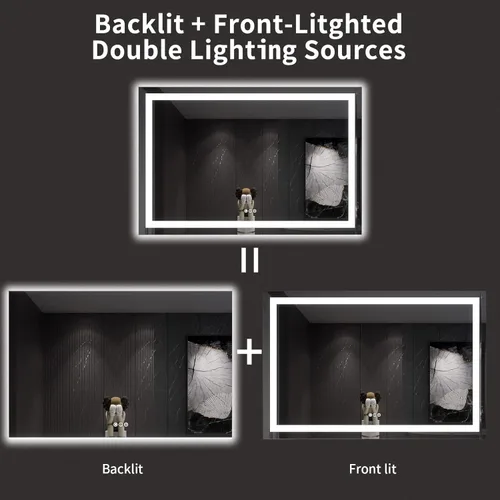 Backlit + Front-Litghted
Double Lighting Sources

=

+

Backlit

Front lit