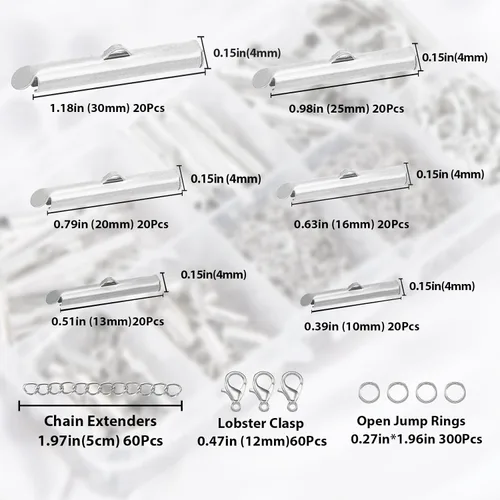 0.15in(4mm)
1.18in (30mm) 20Pcs

0.15in(4mm)
0.98in (25mm) 20Pcs

0.15in (4mm)
0.79in (20mm) 20Pcs

0.15in (4mm)
0.63in (16mm) 20Pcs

0.15in(4mm)
0.51in (13mm)20Pcs

0.15in(4mm)
0.39in (10mm) 20Pcs

Chain Extenders
1.97in(5cm) 60Pcs

Lobster Clasp
0.47in (12mm)60Pcs

Open Jump Rings
0.27in*1.96in 300Pcs