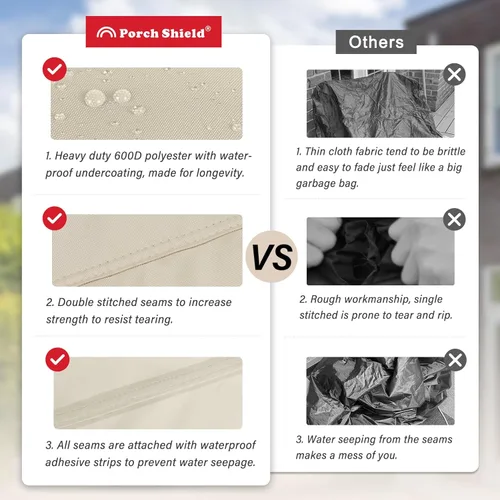 Porch Shield®

1. Heavy duty 600D polyester with waterproof undercoating, made for longevity.

2. Double stitched seams to increase strength to resist tearing.

3. All seams are attached with waterproof adhesive strips to prevent water seepage.

VS

Others

1. Thin cloth fabric tend to be brittle and easy to fade just feel like a big garbage bag.

2. Rough workmanship, single stitched is prone to tear and rip.

3. Water seeping from the seams makes a mess of you.