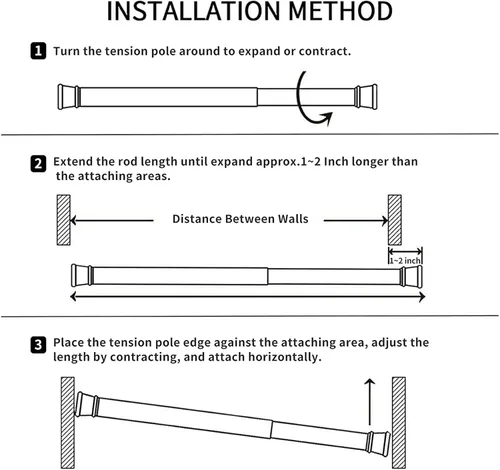 INSTALLATION METHOD

1 Turn the tension pole around to expand or contract.

2 Extend the rod length until expand approx.1~2 Inch longer than the attaching areas.

Distance Between Walls

1~2 inch

3 Place the tension pole edge against the attaching area, adjust the length by contracting, and attach horizontally.