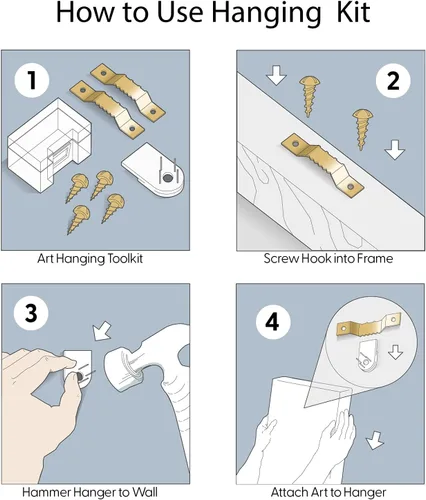 How to Use Hanging Kit

1

Art Hanging Toolkit

2

Screw Hook into Frame

3

Hammer Hanger to Wall

4

Attach Art to Hanger