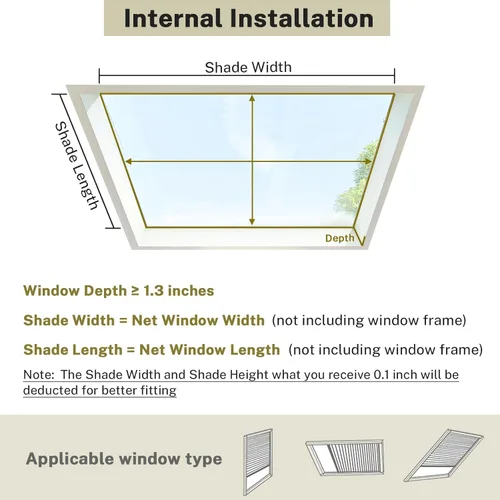 Internal Installation

Shade Width

Shade Length

Depth

Window Depth ≥ 1.3 inches

Shade Width = Net Window Width (not including window frame)

Shade Length = Net Window Length (not including window frame)

Note: The Shade Width and Shade Height what you receive 0.1 inch will be deducted for better fitting

Applicable window type