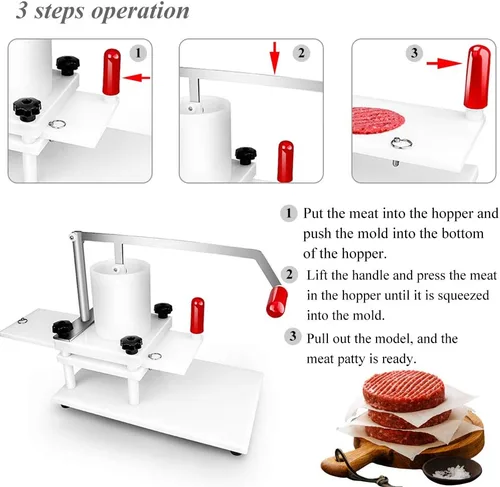 3 steps operation

1

2

3

1 Put the meat into the hopper and push the mold into the bottom of the hopper.

2 Lift the handle and press the meat in the hopper until it is squeezed into the mold.

3 Pull out the model, and the meat patty is ready.