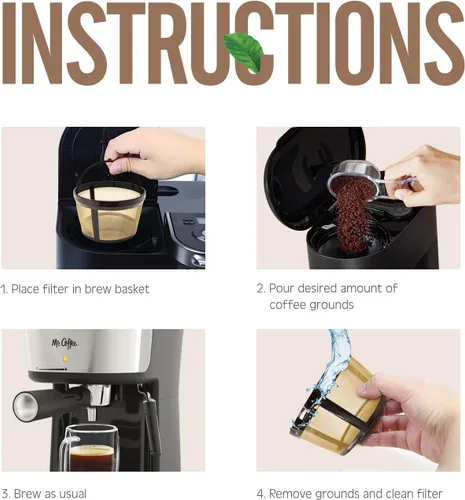 INSTRUCTIONS

1. Place filter in brew basket

2. Pour desired amount of coffee grounds

Mr. Coffee

3. Brew as usual

4. Remove grounds and clean filter