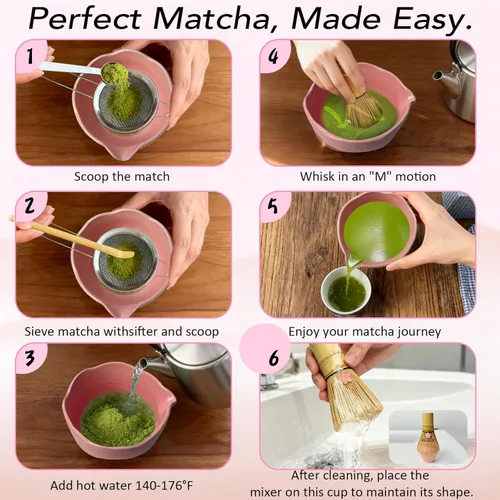 Perfect Matcha, Made Easy.

1

Scoop the match

2

Sieve matcha withsifter and scoop

3

Add hot water 140-176°F

4

Whisk in an "M" motion

5

Enjoy your matcha journey

6

After cleaning, place the mixer on this cup to maintain its shape.