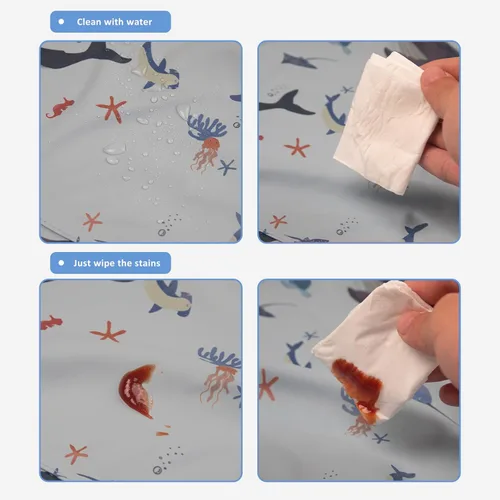 Clean with water

Just wipe the stains