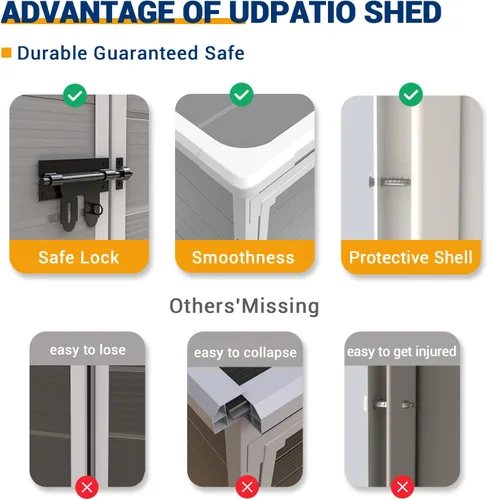 ADVANTAGE OF UDPATIO SHED

Durable Guaranteed Safe

Safe Lock

Smoothness

Protective Shell

Others'Missing

easy to lose

easy to collapse

easy to get injured