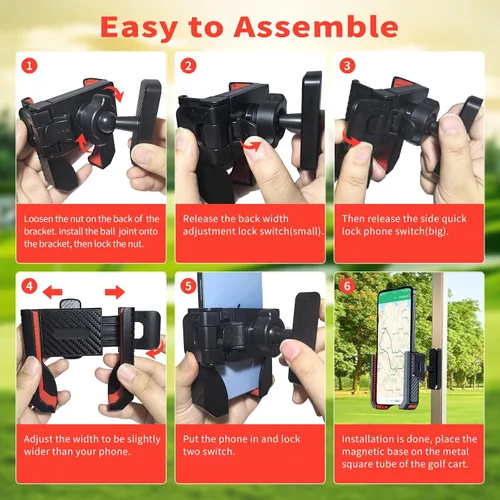 Easy to Assemble

1

Loosen the nut on the back of the bracket. Install the ball joint onto the bracket, then lock the nut.

2

Release the back width adjustment lock switch(small).

3

Then release the side quick lock phone switch(big).

4

Adjust the width to be slightly wider than your phone.

5

Put the phone in and lock two switch.

6

Installation is done, place the magnetic base on the metal square tube of the golf cart.