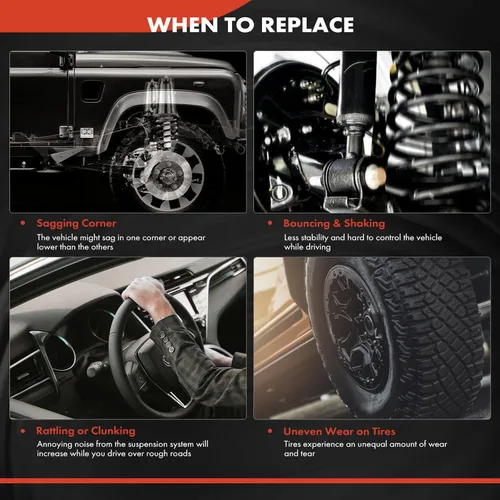 WHEN TO REPLACE

• Sagging Corner
The vehicle might sag in one corner or appear lower than the others

• Bouncing & Shaking
Less stability and hard to control the vehicle while driving

• Rattling or Clunking
Annoying noise from the suspension system will increase while you drive over rough roads

• Uneven Wear on Tires
Tires experience an unequal amount of wear and tear