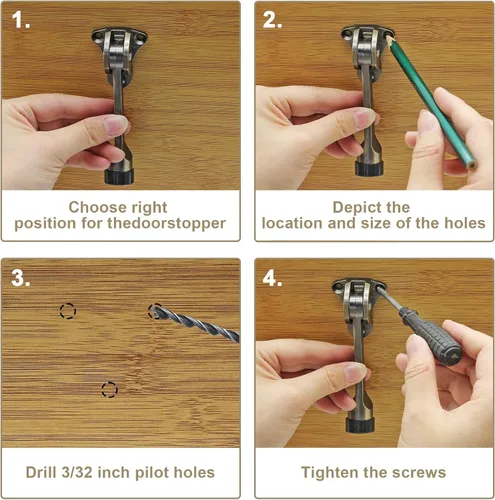 1.

Choose right position for thedoorstopper

2.

Depict the location and size of the holes

3.

Drill 3/32 inch pilot holes

4.

Tighten the screws