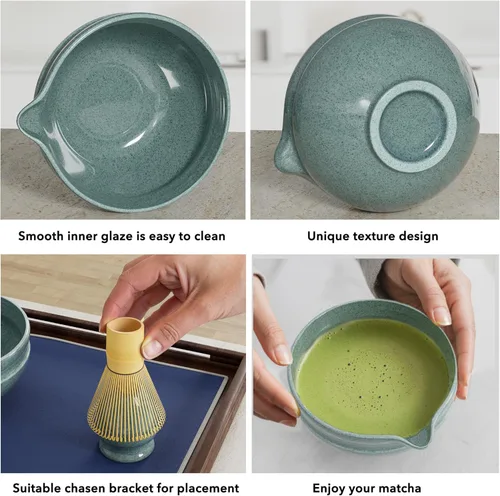 Smooth inner glaze is easy to clean

Unique texture design

Suitable chasen bracket for placement

Enjoy your matcha