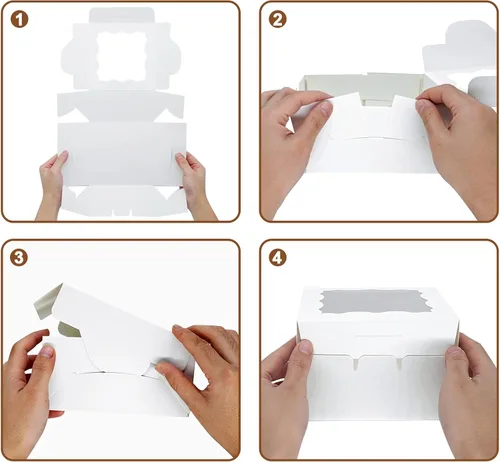 1

2

3

4