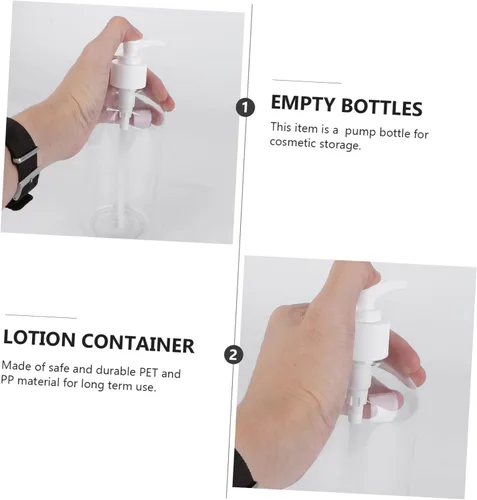 1

EMPTY BOTTLES

This item is a pump bottle for cosmetic storage.

LOTION CONTAINER

Made of safe and durable PET and PP material for long term use.

2