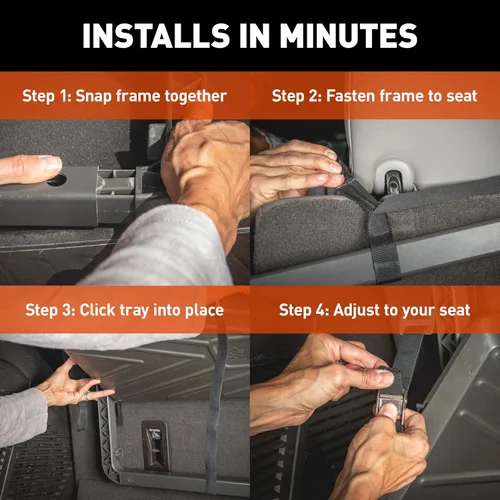 INSTALLS IN MINUTES

Step 1: Snap frame together

Step 2: Fasten frame to seat

Step 3: Click tray into place

Step 4: Adjust to your seat