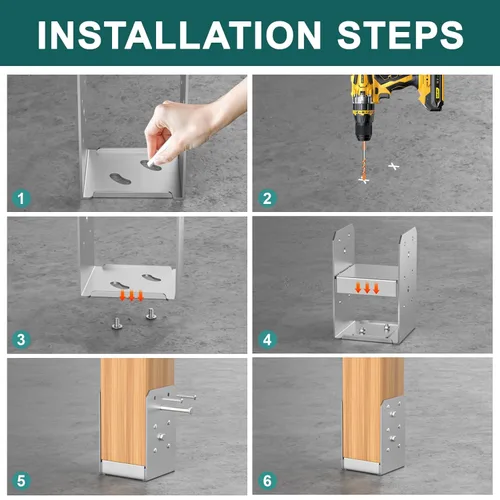 INSTALLATION STEPS

1

2

3

4

5

6