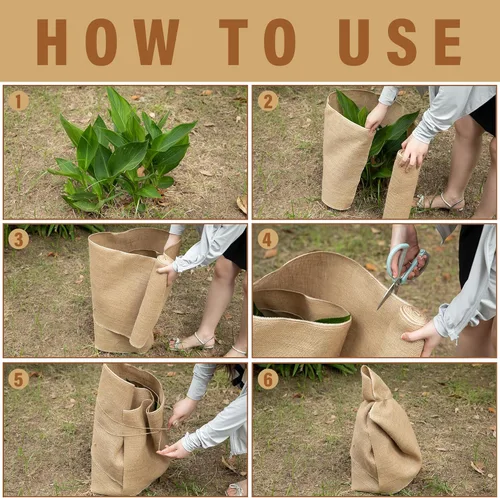 HOW TO USE

1

2

3

4

5

6