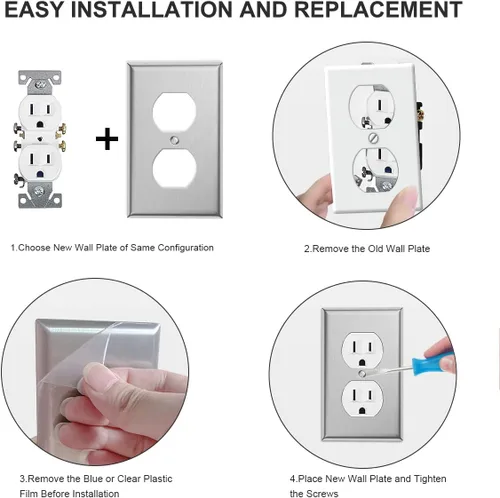 EASY INSTALLATION AND REPLACEMENT

+

1.Choose New Wall Plate of Same Configuration

2.Remove the Old Wall Plate

3.Remove the Blue or Clear Plastic Film Before Installation

4.Place New Wall Plate and Tighten the Screws