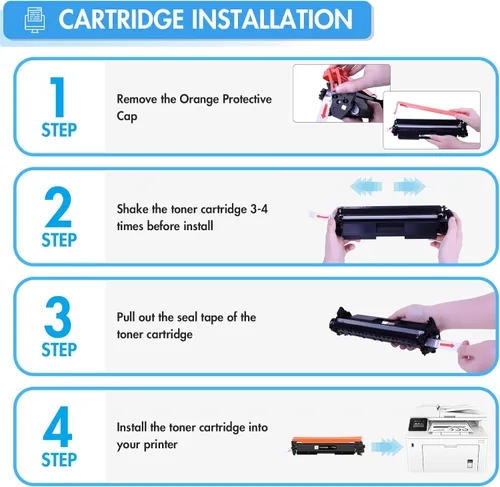 CARTRIDGE INSTALLATION

1
STEP
Remove the Orange Protective Cap

2
STEP
Shake the toner cartridge 3-4 times before install

3
STEP
Pull out the seal tape of the toner cartridge

4
STEP
Install the toner cartridge into your printer