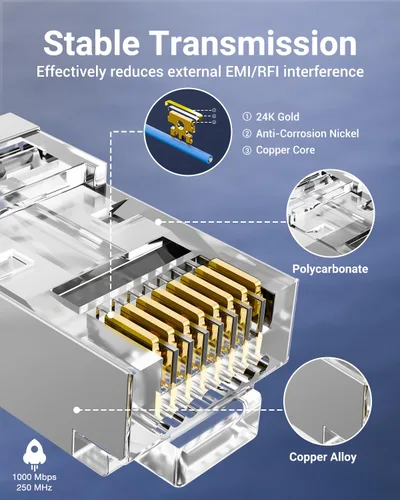 Stable Transmission

Effectively reduces external EMI/RFI interference

① 24K Gold
② Anti-Corrosion Nickel
③ Copper Core

Polycarbonate

Copper Alloy

1000 Mbps
250 MHz