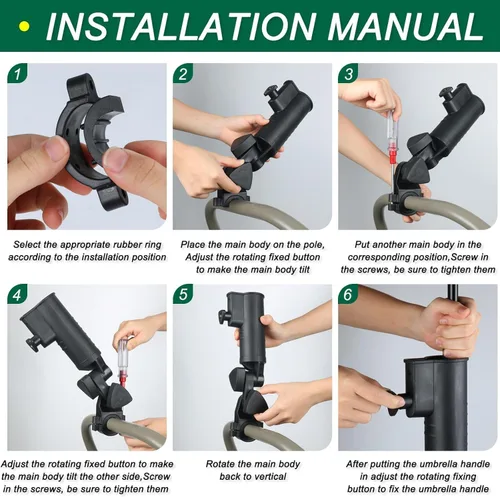 INSTALLATION MANUAL

1

Select the appropriate rubber ring according to the installation position

2

Place the main body on the pole, Adjust the rotating fixed button to make the main body tilt

3

Put another main body in the corresponding position,Screw in the screws, be sure to tighten them

4

Adjust the rotating fixed button to make the main body tilt the other side,Screw in the screws, be sure to tighten them

5

Rotate the main body back to vertical

6

After putting the umbrella handle in adjust the rotating fixing button to fix the umbrella handle