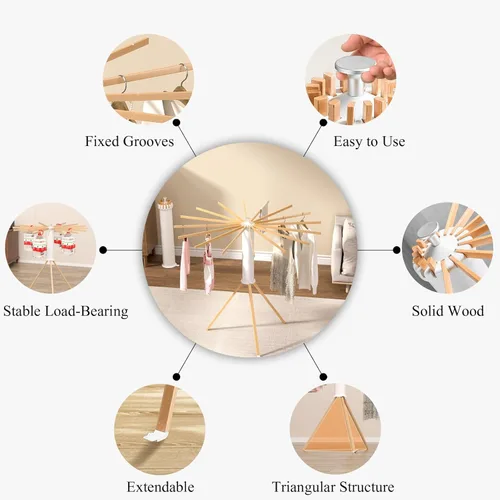 Fixed Grooves

Easy to Use

Stable Load-Bearing

Solid Wood

Extendable

Triangular Structure