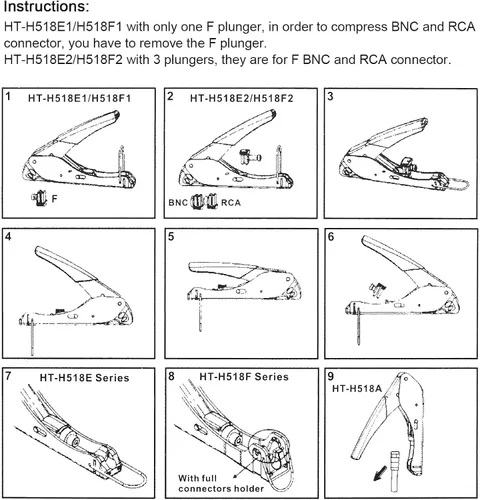 Instructions:

HT-H518E1/H518F1 with only one F plunger, in order to compress BNC and RCA connector, you have to remove the F plunger.
HT-H518E2/H518F2 with 3 plungers, they are for F BNC and RCA connector.

1 HT-H518E1/H518F1

F

2 HT-H518E2/H518F2

BNC RCA

3

4

5

6

7 HT-H518E Series

8 HT-H518F Series

With full connectors holder

9 HT-H518A