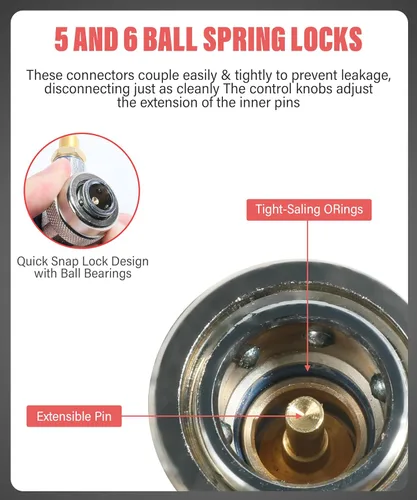 5 AND 6 BALL SPRING LOCKS

These connectors couple easily & tightly to prevent leakage, disconnecting just as cleanly The control knobs adjust the extension of the inner pins

Quick Snap Lock Design with Ball Bearings

Tight-Saling ORings

Extensible Pin