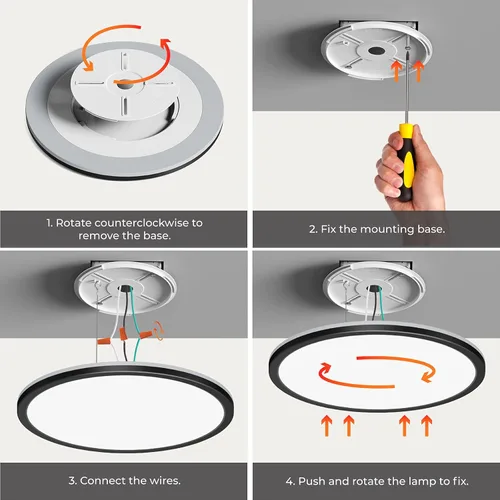 1. Rotate counterclockwise to remove the base.

2. Fix the mounting base.

3. Connect the wires.

4. Push and rotate the lamp to fix.