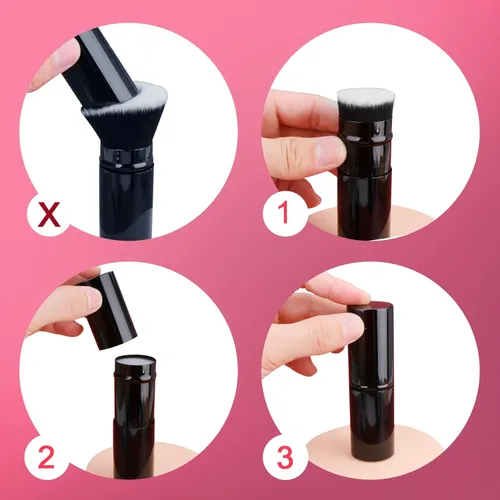 X

1

2

3