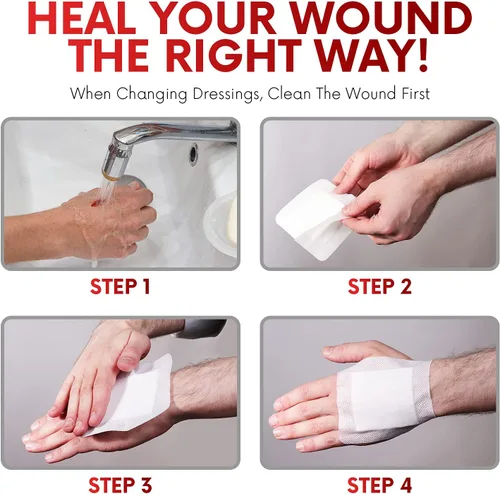 HEAL YOUR WOUND THE RIGHT WAY!

When Changing Dressings, Clean The Wound First

STEP 1

STEP 2

STEP 3

STEP 4