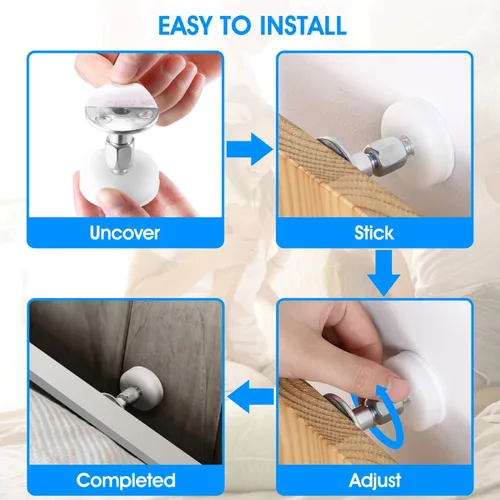 EASY TO INSTALL

Uncover

Stick

Adjust

Completed