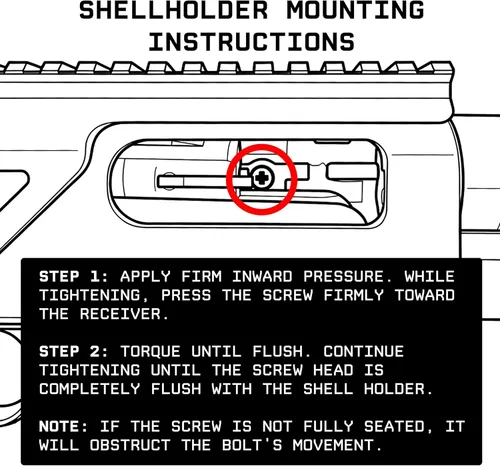 SHELLHOLDER MOUNTING INSTRUCTIONS

STEP 1: APPLY FIRM INWARD PRESSURE. WHILE TIGHTENING, PRESS THE SCREW FIRMLY TOWARD THE RECEIVER.

STEP 2: TORQUE UNTIL FLUSH. CONTINUE TIGHTENING UNTIL THE SCREW HEAD IS COMPLETELY FLUSH WITH THE SHELL HOLDER.

NOTE: IF THE SCREW IS NOT FULLY SEATED, IT WILL OBSTRUCT THE BOLT'S MOVEMENT.