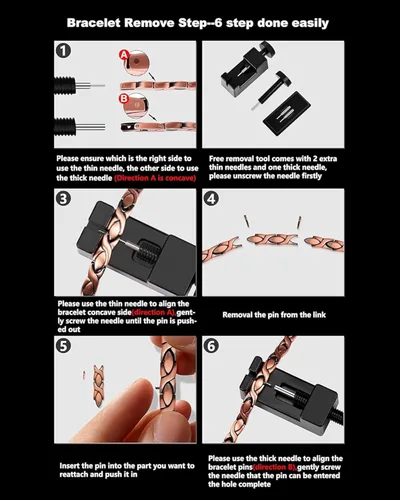 Bracelet Remove Step--6 step done easily

1

A

B

Please ensure which is the right side to use the thin needle, the other side to use the thick needle (Direction A is concave)

Free removal tool comes with 2 extra thin needles and one thick needle, please unscrew the needle firstly

3

Please use the thin needle to align the bracelet concave side(direction A),gently screw the needle until the pin is pushed out

4

Removal the pin from the link

5

Insert the pin into the part you want to reattach and push it in

6

Please use the thick needle to align the bracelet pins(direction B),gently screw the needle that the pin can be entered the hole complete