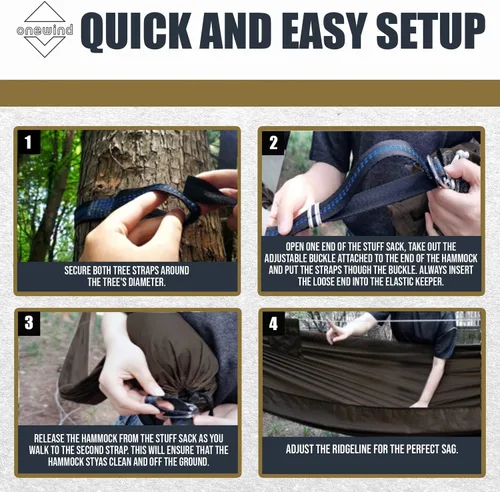 onewind

QUICK AND EASY SETUP

1

SECURE BOTH TREE STRAPS AROUND THE TREE'S DIAMETER.

2

OPEN ONE END OF THE STUFF SACK, TAKE OUT THE ADJUSTABLE BUCKLE ATTACHED TO THE END OF THE HAMMOCK AND PUT THE STRAPS THOUGH THE BUCKLE. ALWAYS INSERT THE LOOSE END INTO THE ELASTIC KEEPER.

3

RELEASE THE HAMMOCK FROM THE STUFF SACK AS YOU WALK TO THE SECOND STRAP. THIS WILL ENSURE THAT THE HAMMOCK STYAS CLEAN AND OFF THE GROUND.

4

ADJUST THE RIDGELINE FOR THE PERFECT SAG.