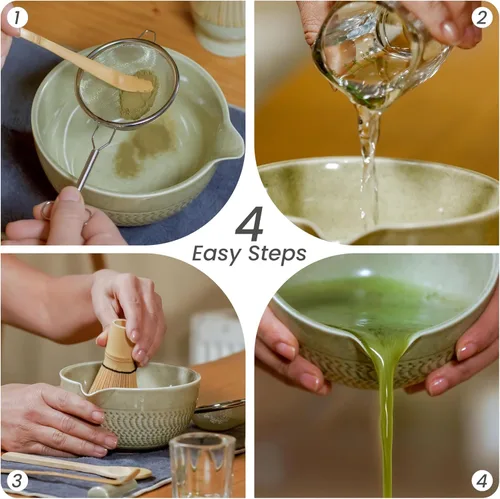 1

2

4
Easy Steps

3

4