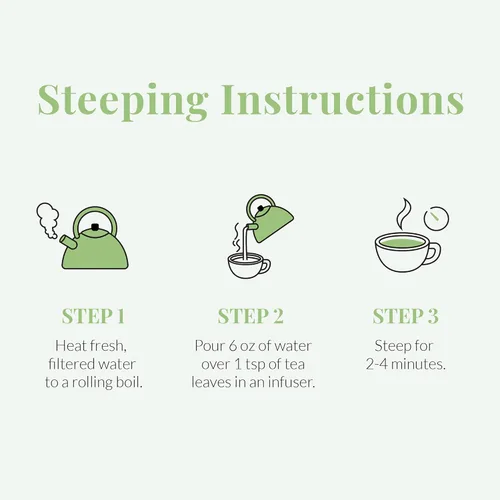 Steeping Instructions

STEP 1

Heat fresh, filtered water to a rolling boil.

STEP 2

Pour 6 oz of water over 1 tsp of tea leaves in an infuser.

STEP 3

Steep for 2-4 minutes.