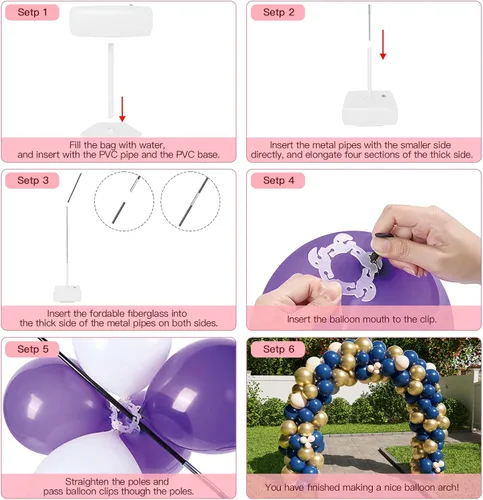 Setp 1

Fill the bag with water, and insert with the PVC pipe and the PVC base.

Setp 2

Insert the metal pipes with the smaller side directly, and elongate four sections of the thick side.

Setp 3

Insert the fordable fiberglass into the thick side of the metal pipes on both sides.

Setp 4

Insert the balloon mouth to the clip.

Setp 5

Straighten the poles and pass balloon clips though the poles.

Setp 6

You have finished making a nice balloon arch!