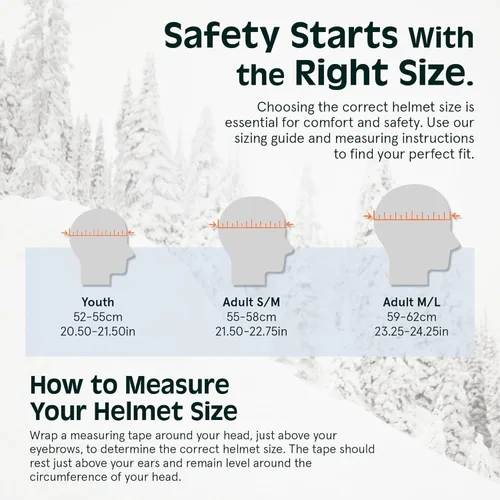 Safety Starts With the Right Size.

Choosing the correct helmet size is essential for comfort and safety. Use our sizing guide and measuring instructions to find your perfect fit.

Youth
52-55cm
20.50-21.50in

Adult S/M
55-58cm
21.50-22.75in

Adult M/L
59-62cm
23.25-24.25in

How to Measure Your Helmet Size

Wrap a measuring tape around your head, just above your eyebrows, to determine the correct helmet size. The tape should rest just above your ears and remain level around the circumference of your head.