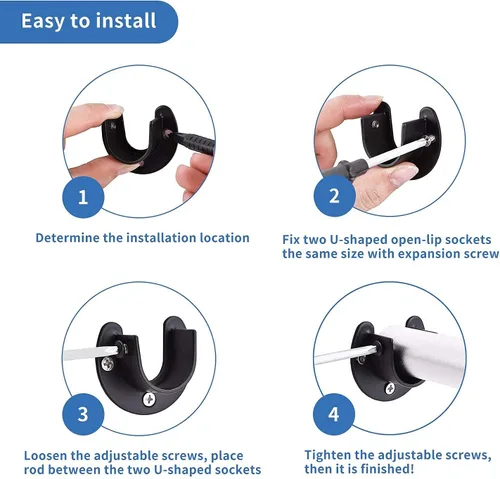 Easy to install

1

Determine the installation location

2

Fix two U-shaped open-lip sockets the same size with expansion screw

3

Loosen the adjustable screws, place rod between the two U-shaped sockets

4

Tighten the adjustable screws, then it is finished!