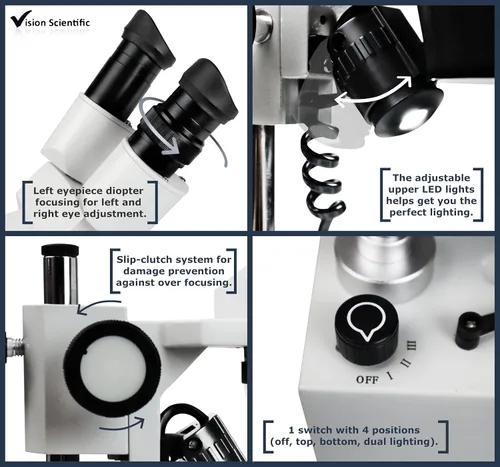 Vision Scientific

Left eyepiece diopter focusing for left and right eye adjustment.

The adjustable upper LED lights helps get you the perfect lighting.

Slip-clutch system for damage prevention against over focusing.

OFF I II III

1 switch with 4 positions (off, top, bottom, dual lighting).